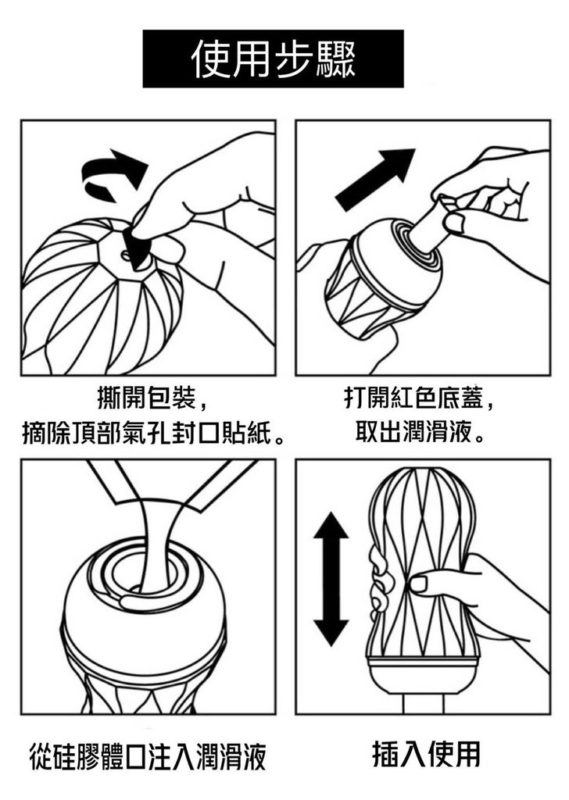 使用步驟

撕開包裝，
摘除頂部氣孔封口貼紙。

打開紅色底蓋，
取出潤滑液。

從硅膠體口注入潤滑液

插入使用