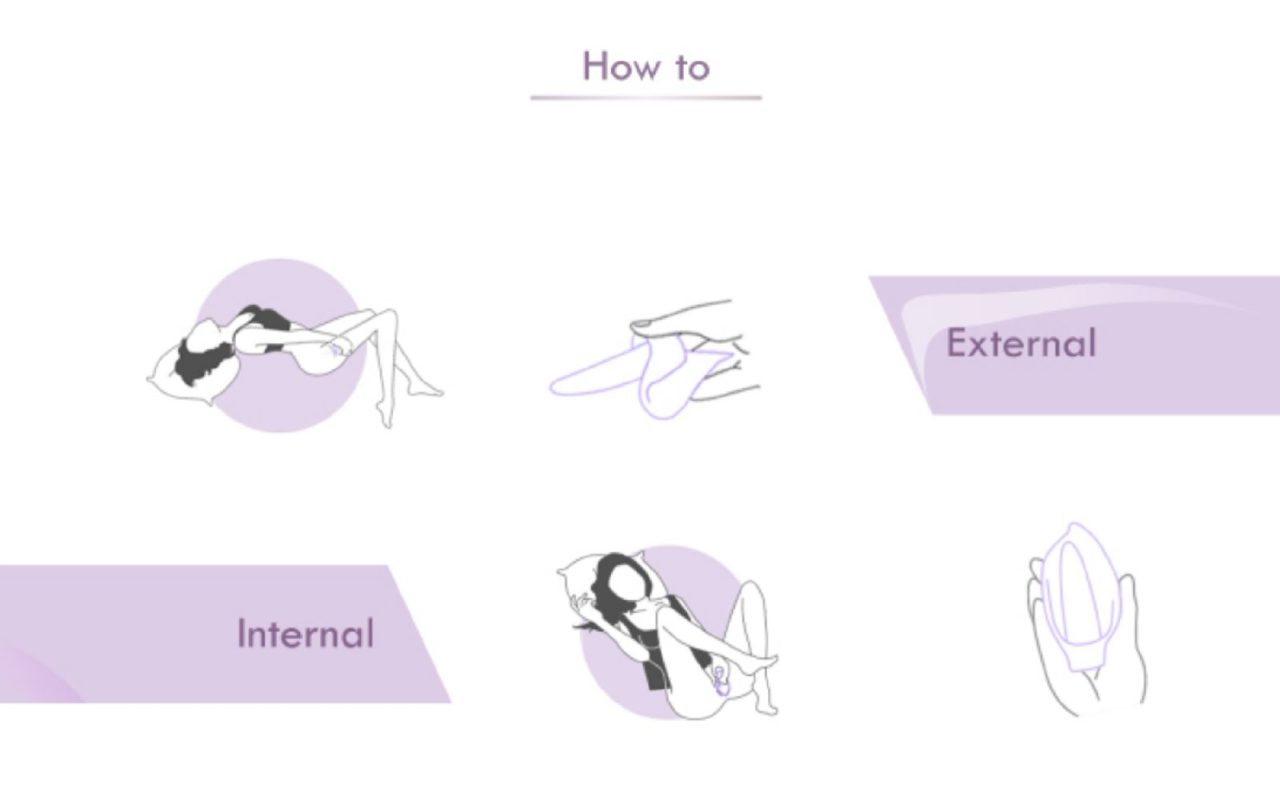 How to

External

Internal